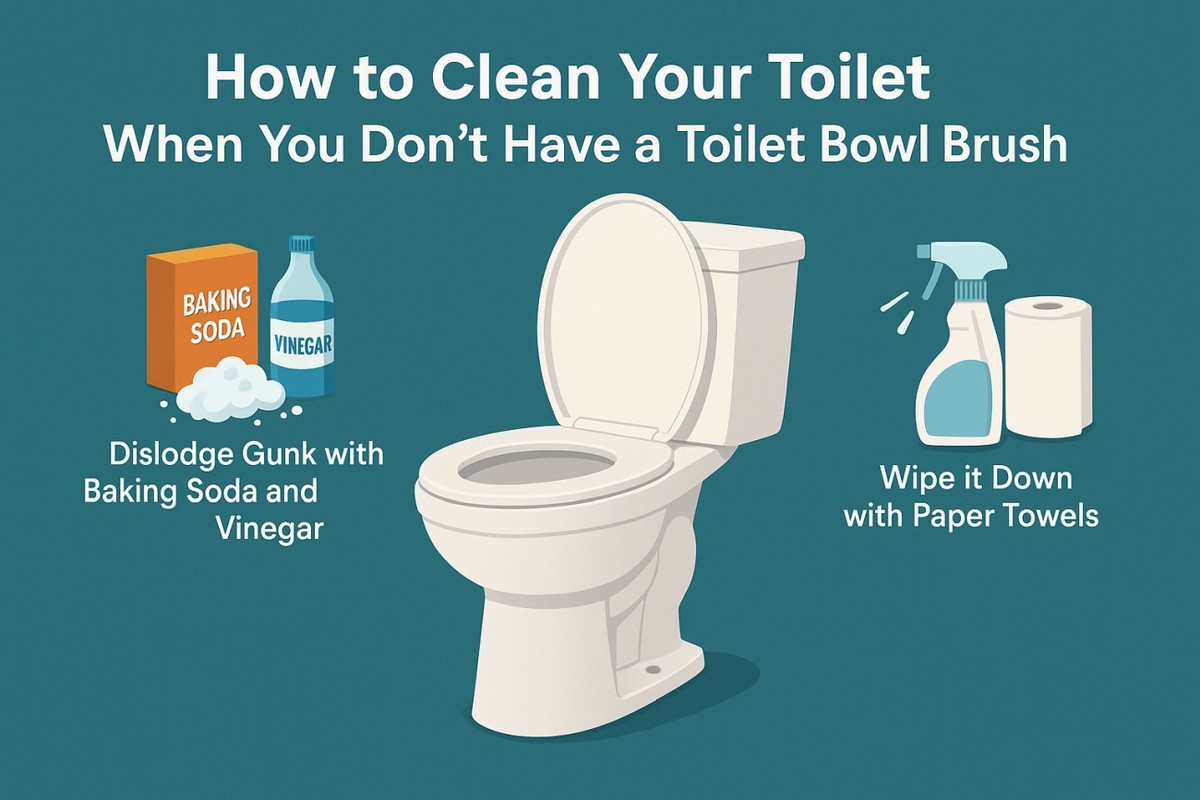 How to Clean Your Toilet
When You Don't Have a Toilet Bowl Brush

BAKING SODA

VINEGAR

Dislodge Gunk with Baking Soda and Vinegar

Wipe it Down with Paper Towels