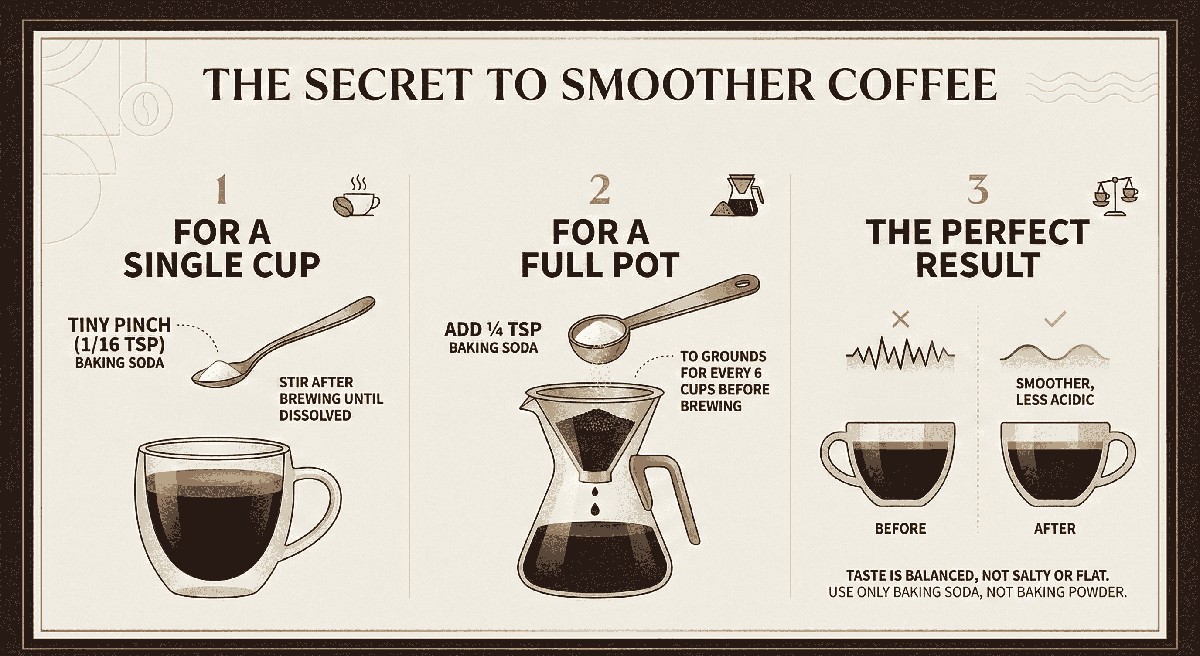 THE SECRET TO SMOOTHER COFFEE

1
FOR A SINGLE CUP

TINY PINCH (1/16 TSP) BAKING SODA

STIR AFTER BREWING UNTIL DISSOLVED

2
FOR A FULL POT

ADD ¼ TSP BAKING SODA

TO GROUNDS FOR EVERY 6 CUPS BEFORE BREWING

3
THE PERFECT RESULT

SMOOTHER, LESS ACIDIC

BEFORE

AFTER

TASTE IS BALANCED, NOT SALTY OR FLAT.
USE ONLY BAKING SODA, NOT BAKING POWDER.