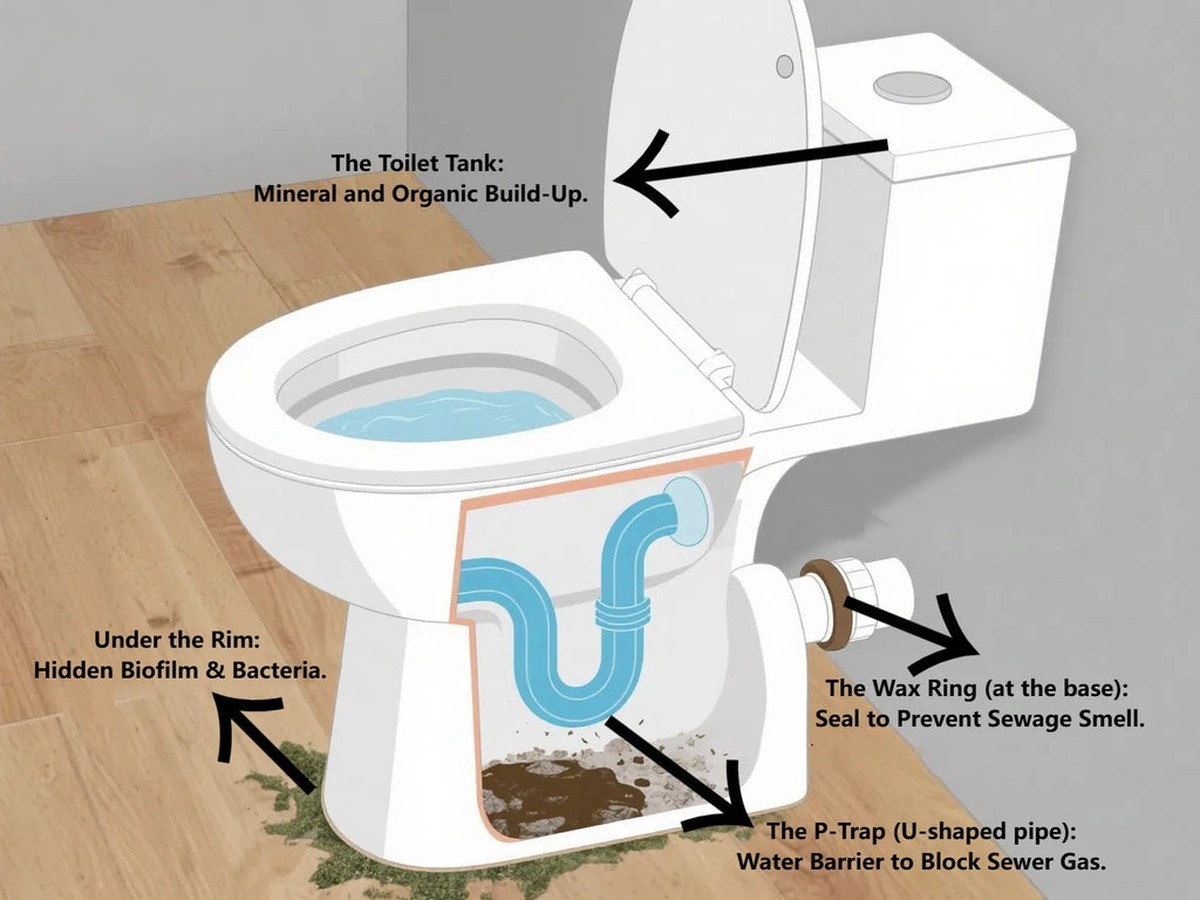 The Toilet Tank:
Mineral and Organic Build-Up.

Under the Rim:
Hidden Biofilm & Bacteria.

The Wax Ring (at the base):
Seal to Prevent Sewage Smell.

The P-Trap (U-shaped pipe):
Water Barrier to Block Sewer Gas.