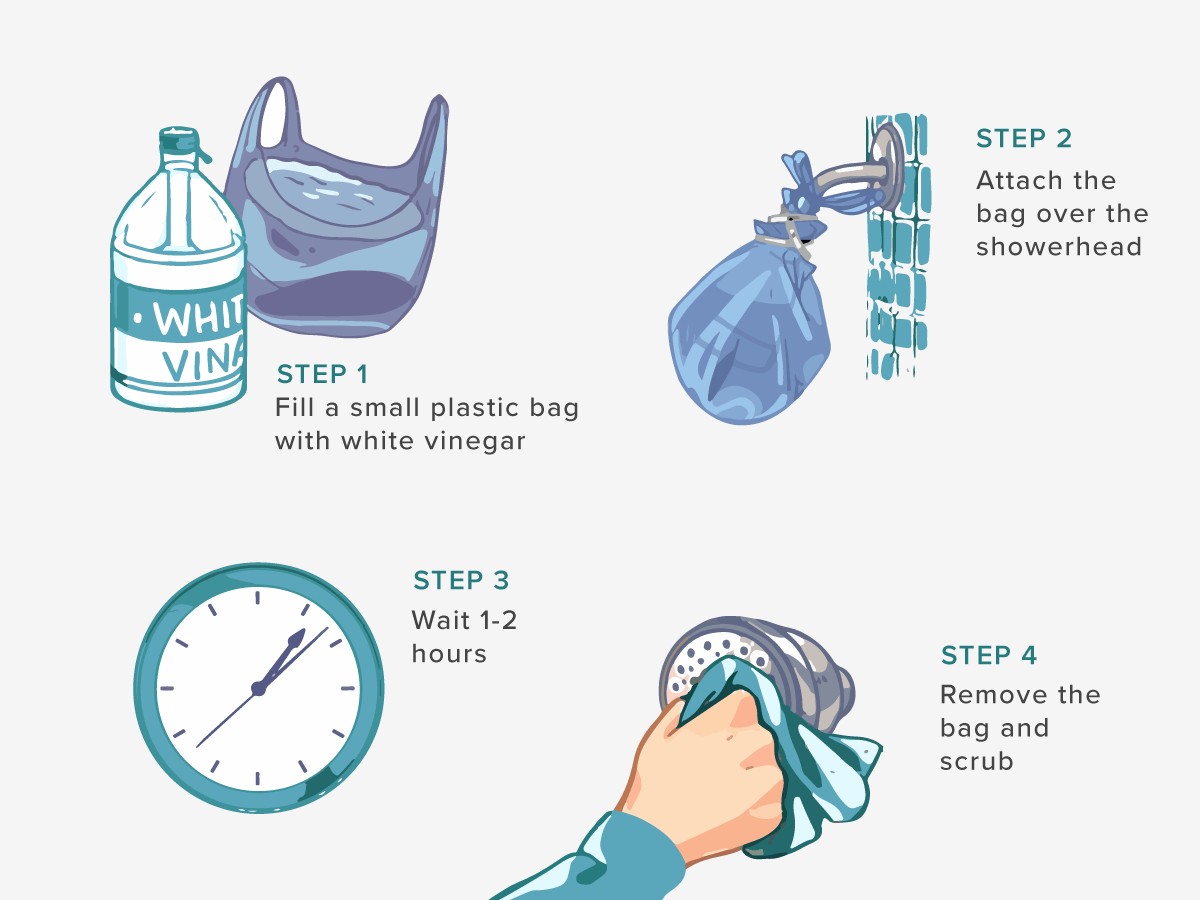 WHIT
VINA

STEP 1
Fill a small plastic bag with white vinegar

STEP 2
Attach the bag over the showerhead

STEP 3
Wait 1-2 hours

STEP 4
Remove the bag and scrub